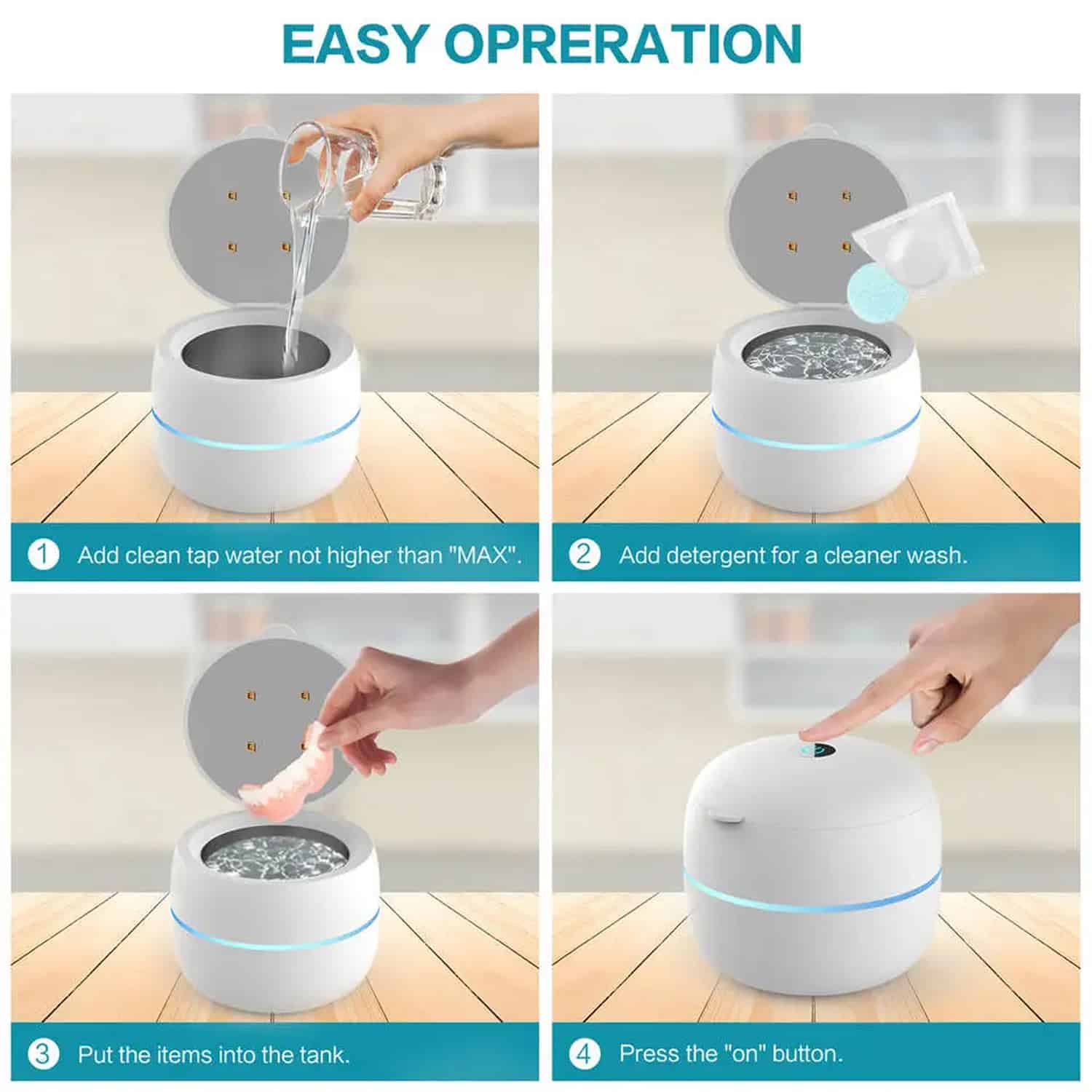 EASY OPRERATION

1 Add clean tap water not higher than "MAX".

2 Add detergent for a cleaner wash.

3 Put the items into the tank.

4 Press the "on" button.